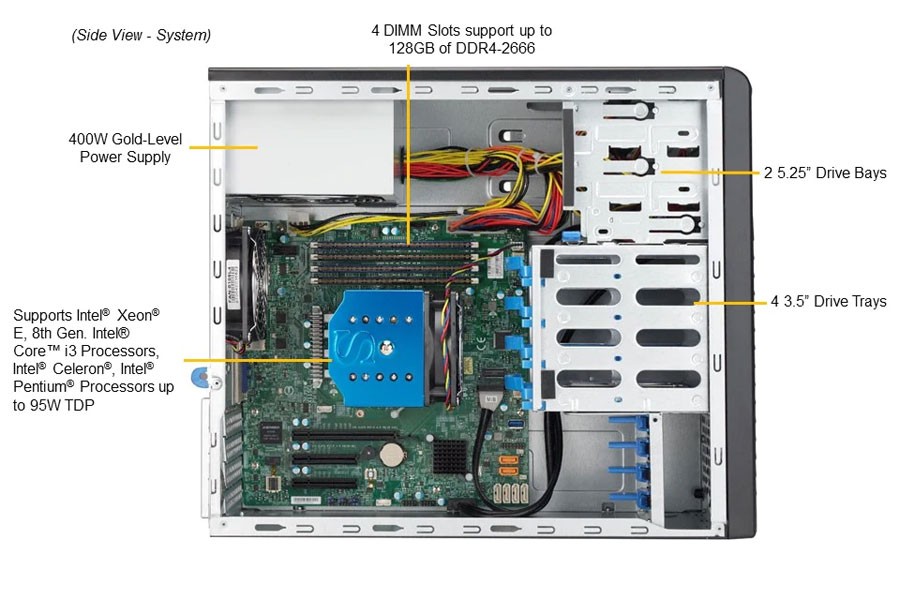 (Side View - System)

4 DIMM Slots support up to 128GB of DDR4-2666

400W Gold-Level Power Supply

2 5.25" Drive Bays

4 3.5" Drive Trays

Supports Intel® Xeon® E, 8th Gen. Intel® Core™ i3 Processors, Intel® Celeron®, Intel® Pentium® Processors up to 95W TDP